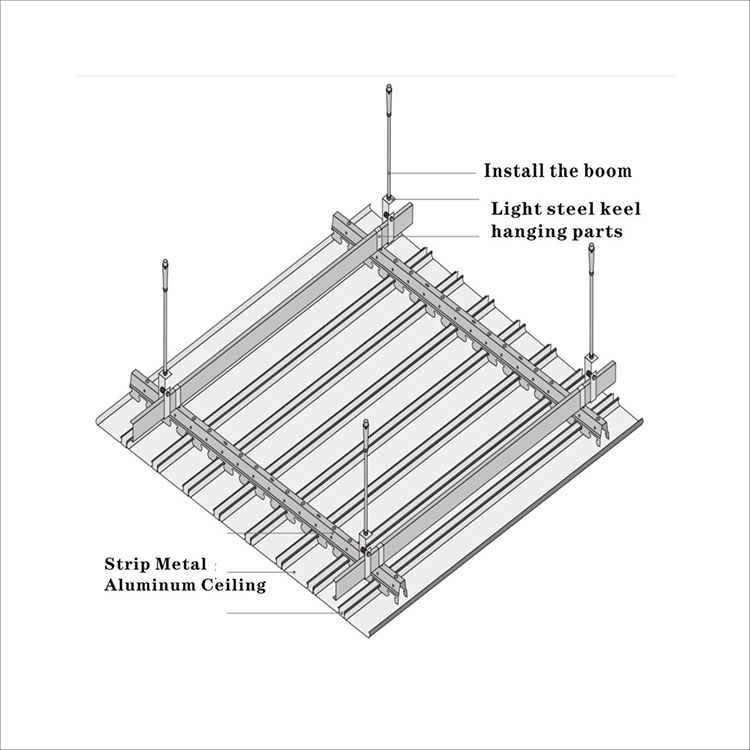 Install the boom

Light steel keel hanging parts

Strip Metal Aluminum Ceiling